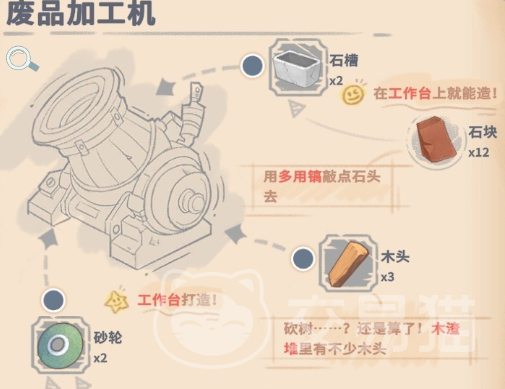 废品加工机

石槽
x2

在工作台上就能造！

石块
x12

用多用镐敲点石头去

木头
x3

工作台打造！

砂轮
x2

砍树……？还是算了！木渣堆里有不少木头

交易猫