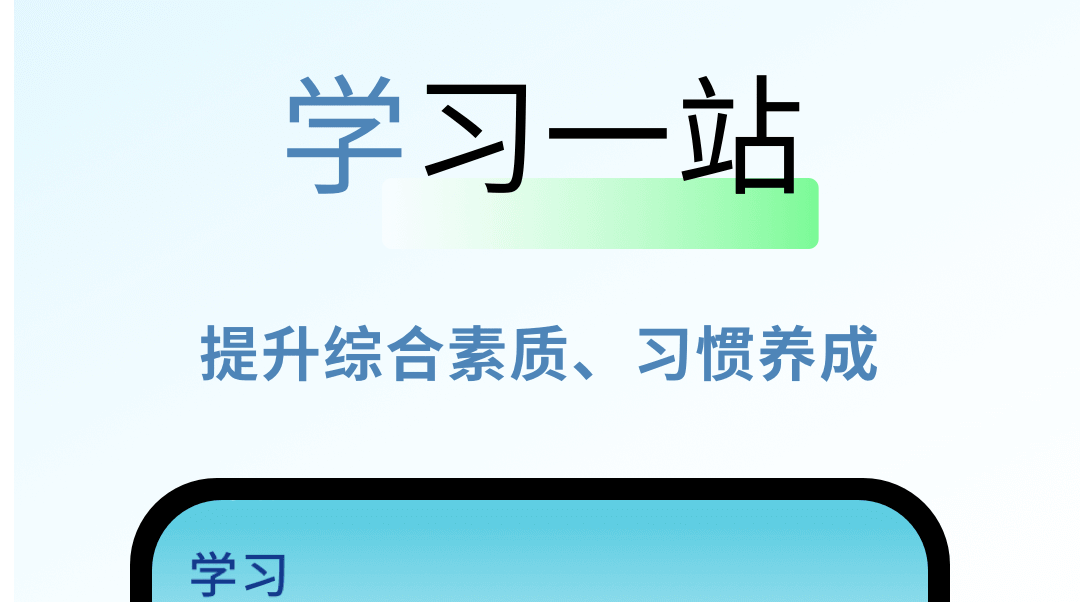 学习一站

提升综合素质、习惯养成

学习