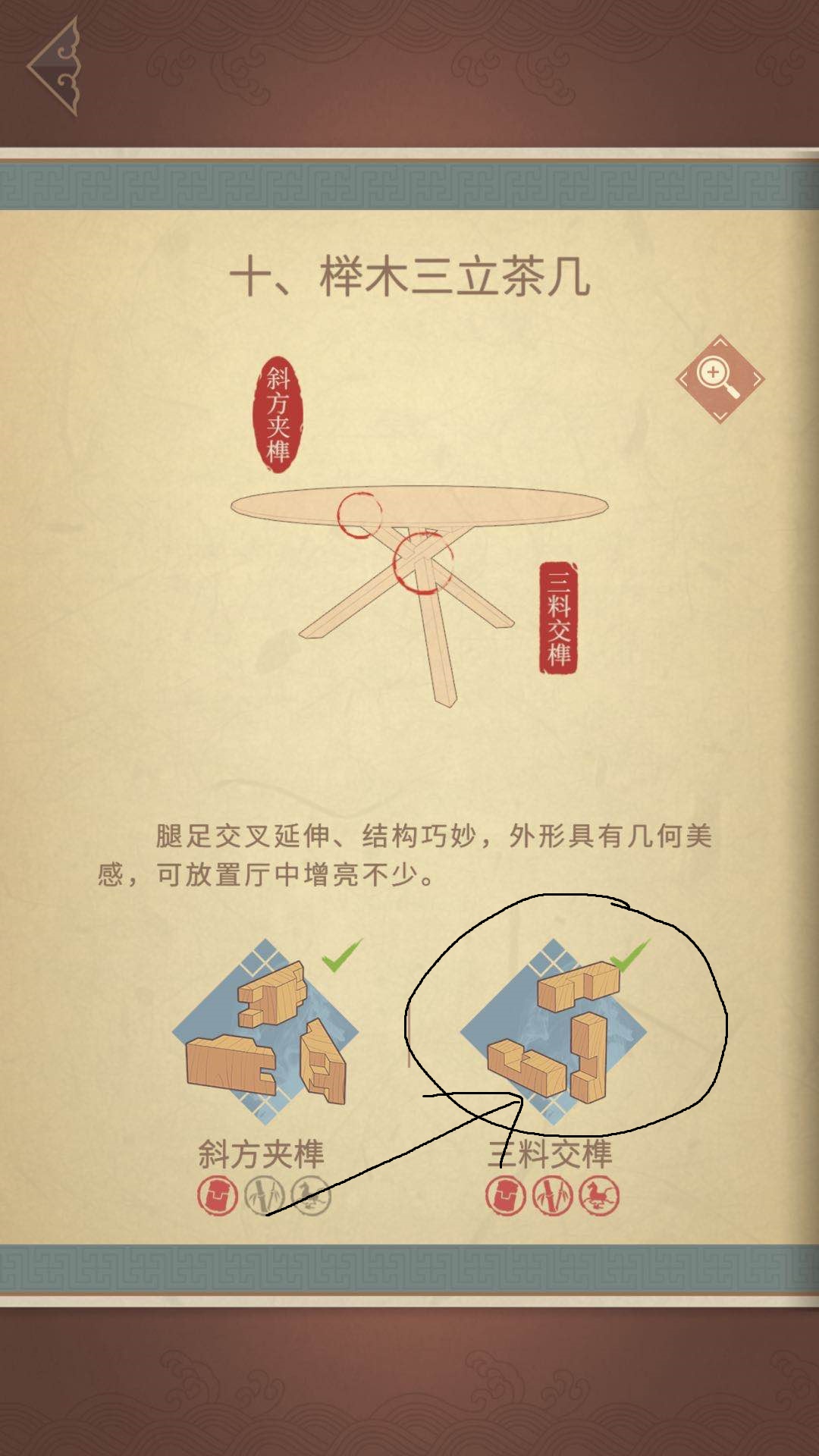 十、榉木三立茶几

斜方夹榫

三料交榫

腿足交叉延伸、结构巧妙，外形具有几何美感，可放置厅中增亮不少。

斜方夹榫

三料交榫