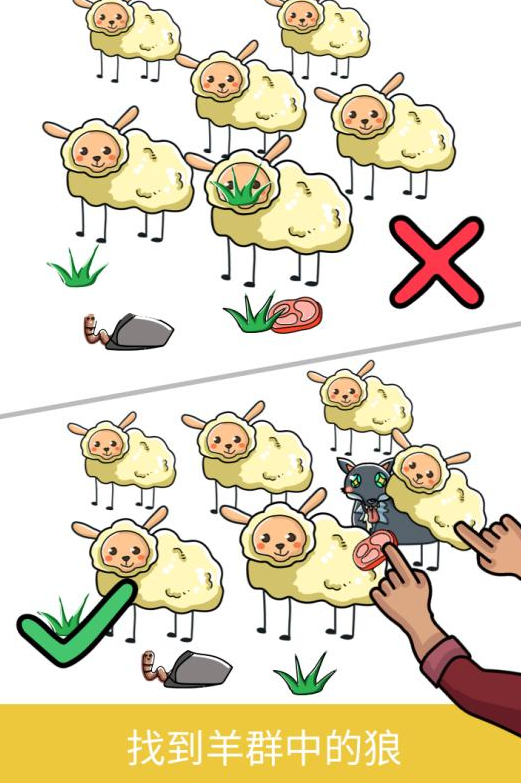 找到羊群中的狼