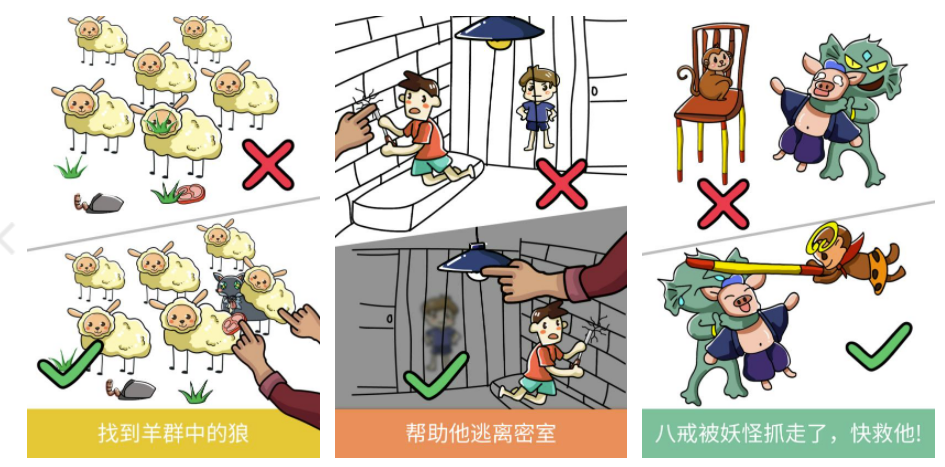 找到羊群中的狼

帮助他逃离密室

八戒被妖怪抓走了，快救他!