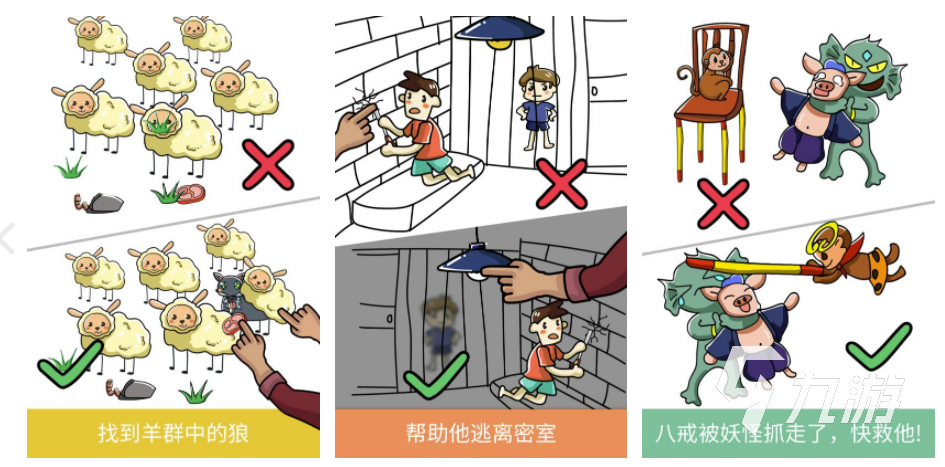 找到羊群中的狼

帮助他逃离密室

八戒被妖怪抓走了，快救他!

九游