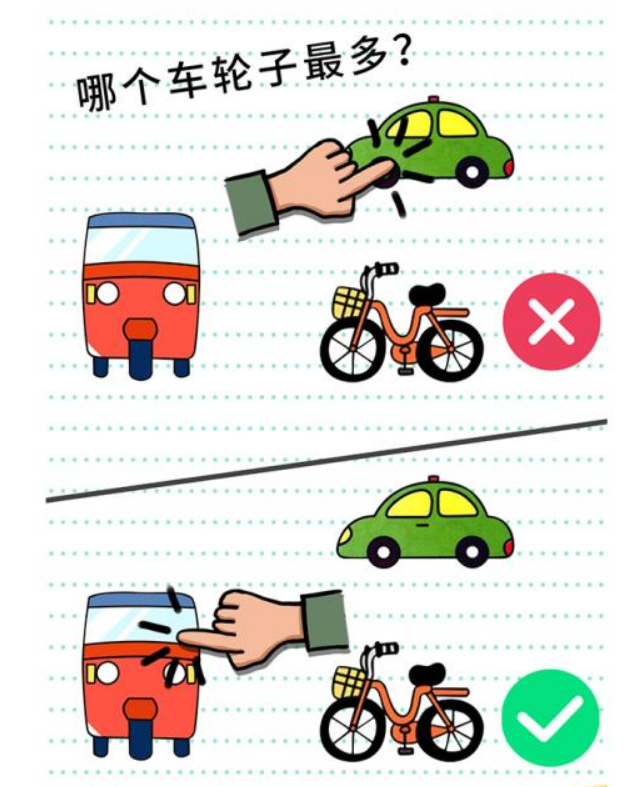 哪个车轮子最多?