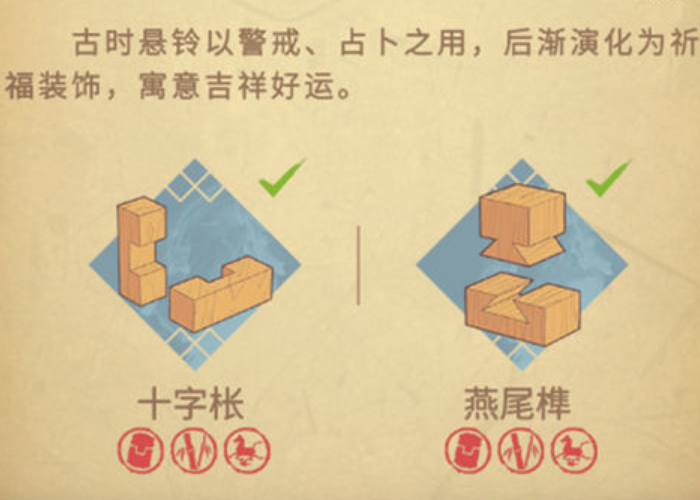 古时悬铃以警戒、占卜之用，后渐演化为祈福装饰，寓意吉祥好运。

十字枨

燕尾榫