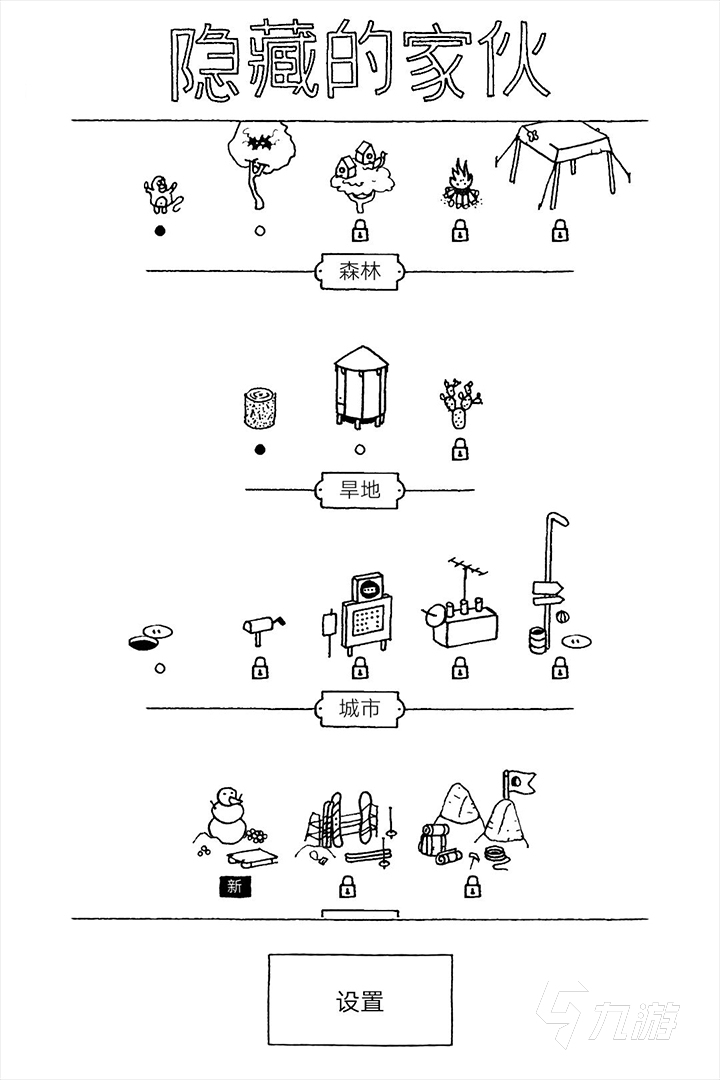 隐藏的家伙

森林

旱地

城市

新

设置

九游