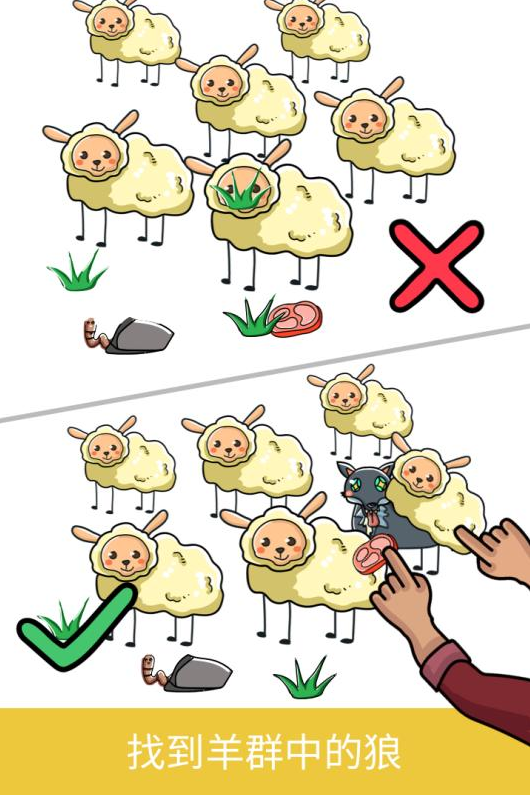 找到羊群中的狼