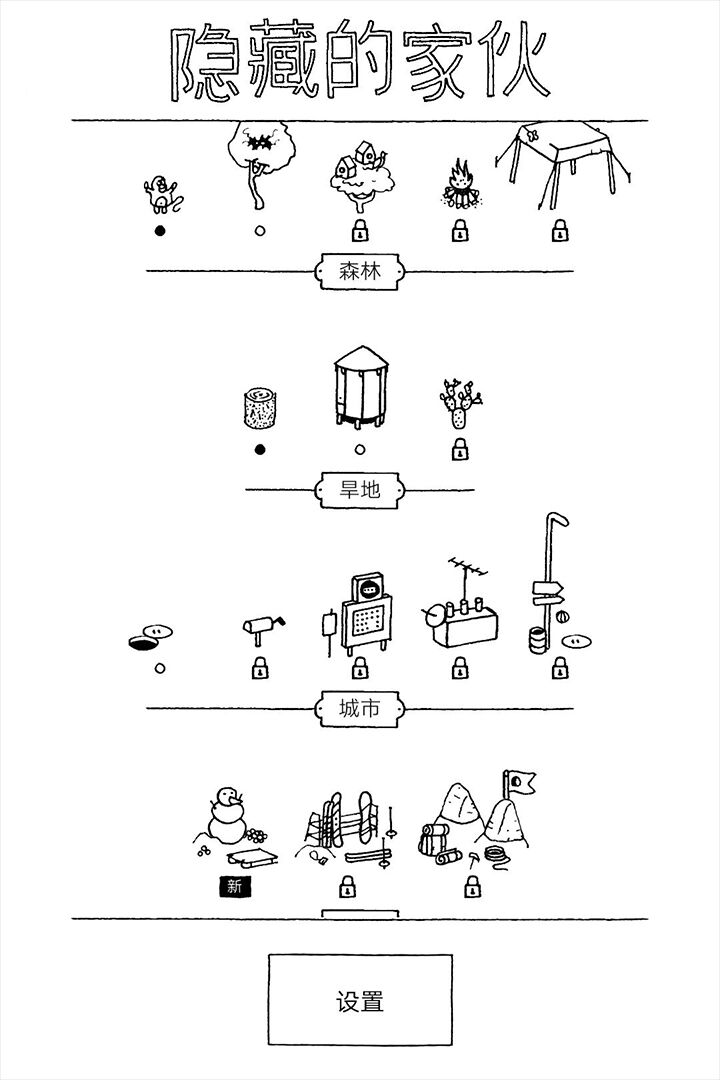 隐藏的家伙

森林

旱地

城市

新

设置