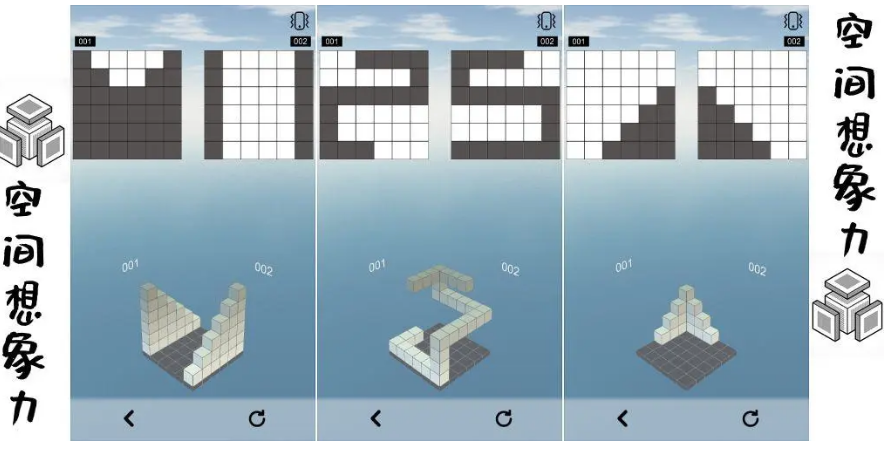 空间想象力

001 002

001 002

001 002

001 002

001 002

001 002

空间想象力