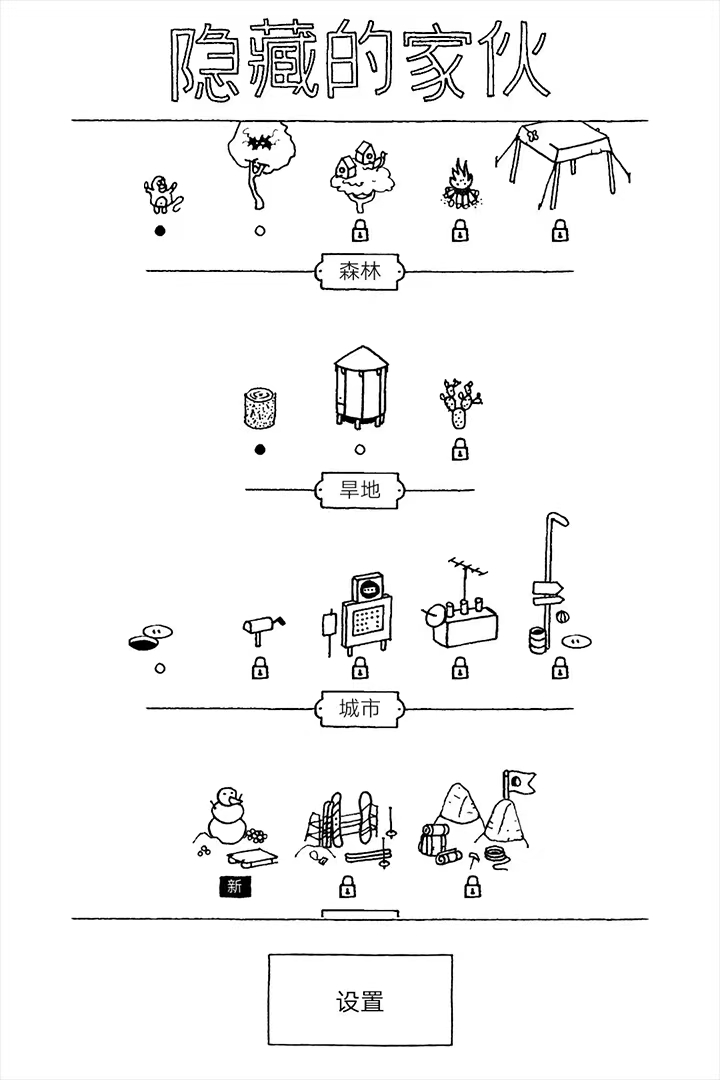 隐藏的家伙

森林

旱地

城市

新

设置