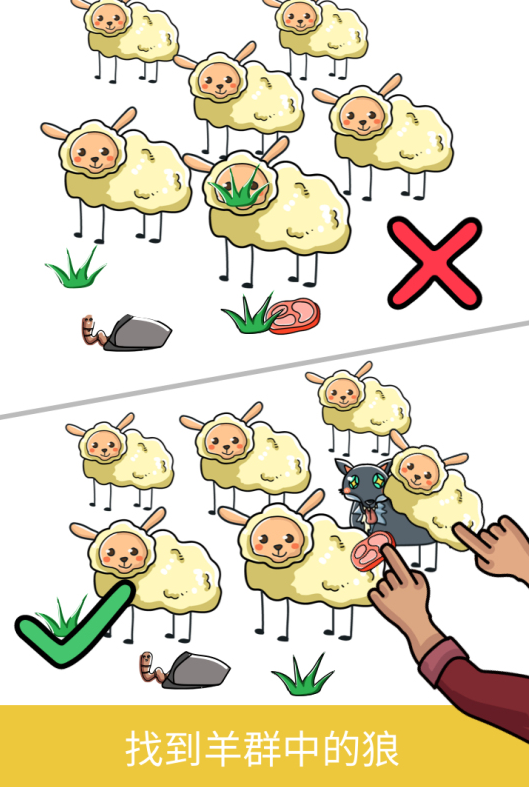 找到羊群中的狼