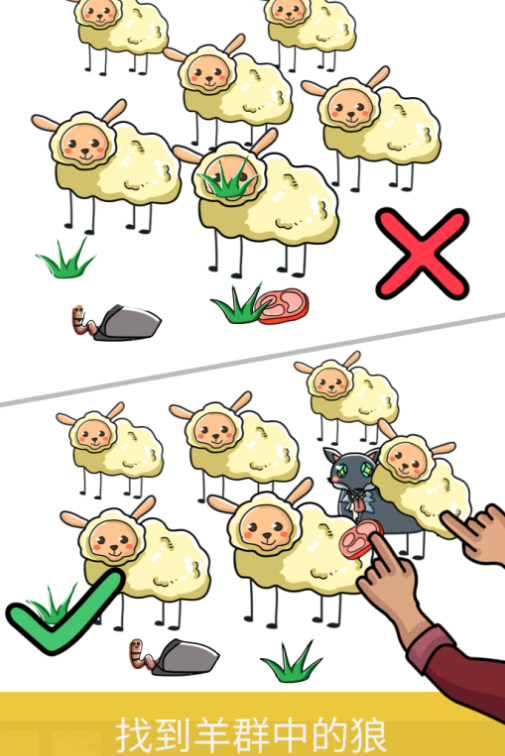 找到羊群中的狼