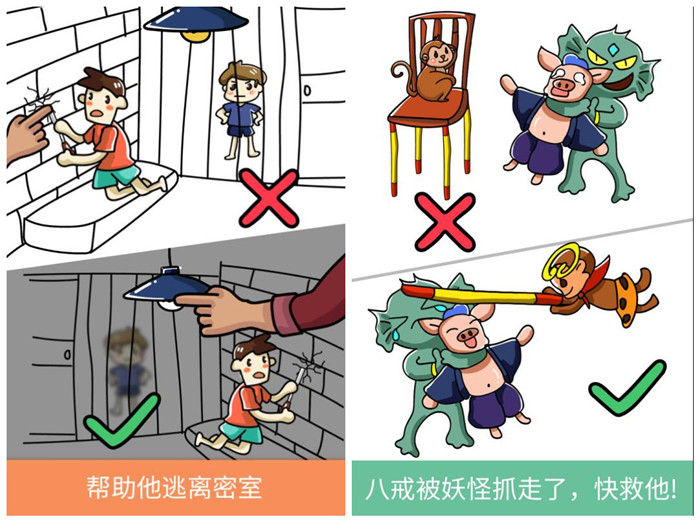 帮助他逃离密室

八戒被妖怪抓走了，快救他!