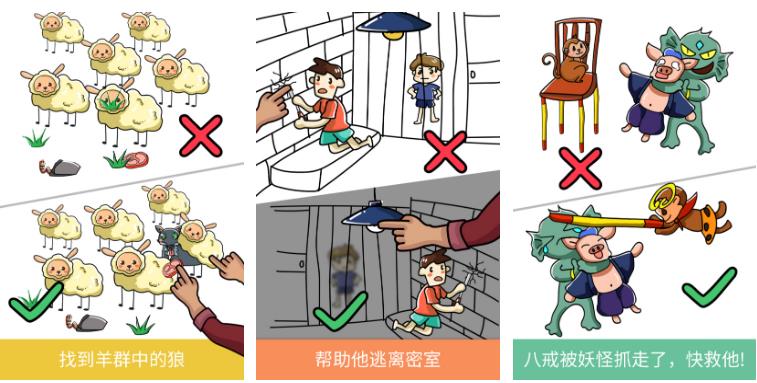 找到羊群中的狼

帮助他逃离密室

八戒被妖怪抓走了，快救他!