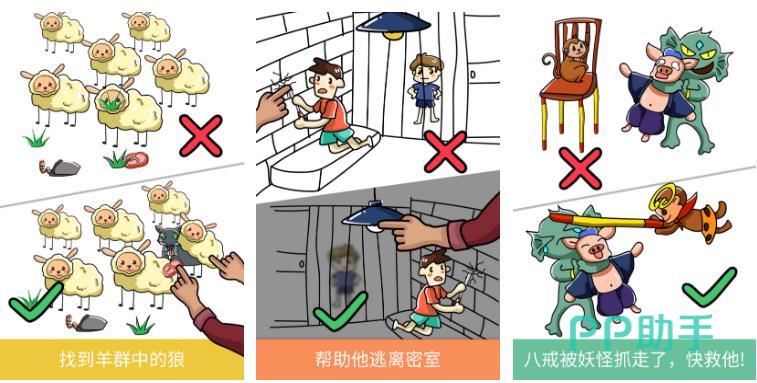 找到羊群中的狼

帮助他逃离密室

八戒被妖怪抓走了，快救他!

PP助手