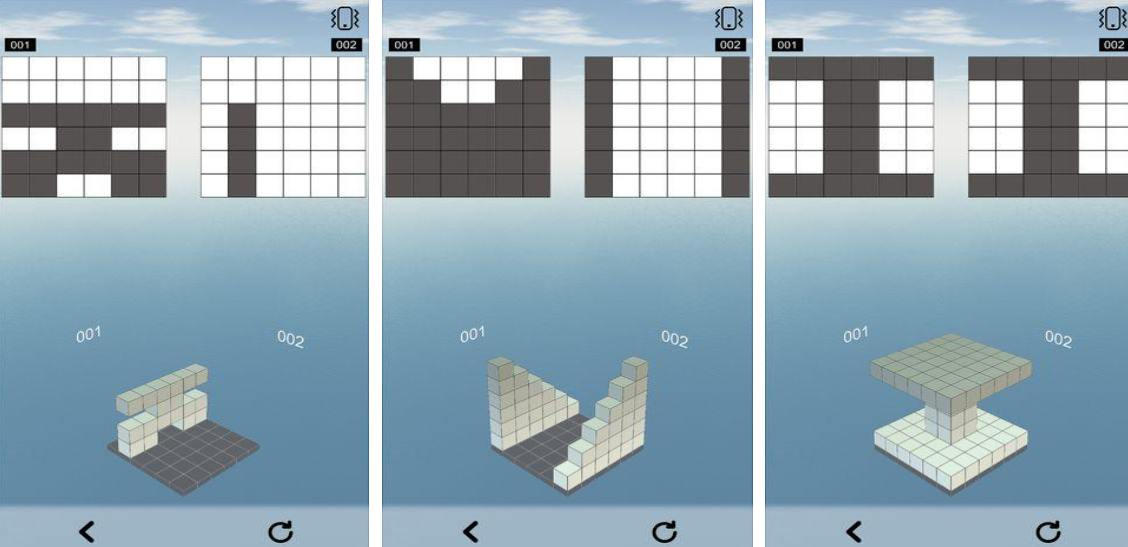 001
002
001
002

001
002
001
002

001
002
001
002