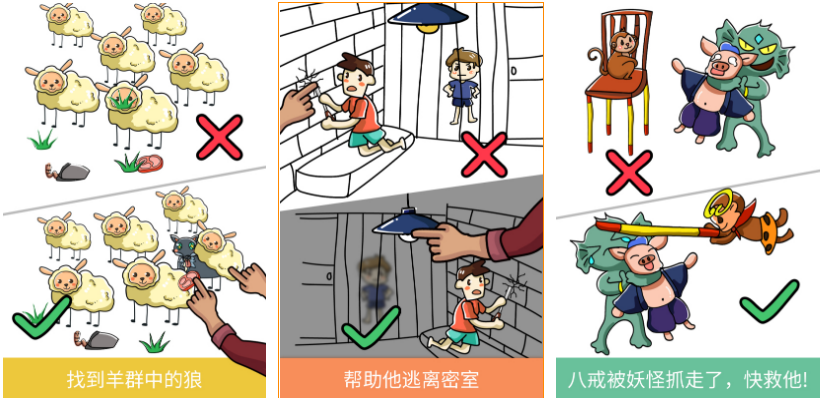 找到羊群中的狼

帮助他逃离密室

八戒被妖怪抓走了，快救他!