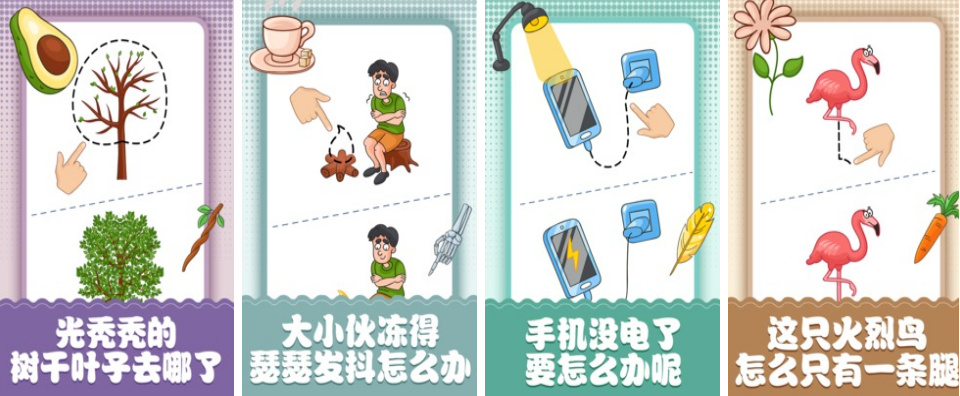 光秃秃的
树干叶子去哪了

大小伙冻得
瑟瑟发抖怎么办

手机没电了
要怎么办呢

这只火烈鸟
怎么只有一条腿