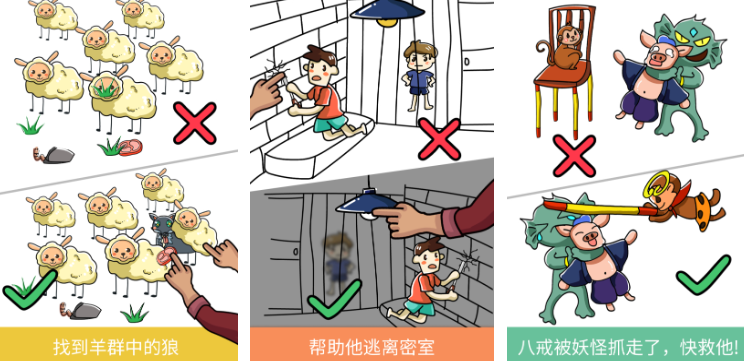 找到羊群中的狼

帮助他逃离密室

八戒被妖怪抓走了，快救他！