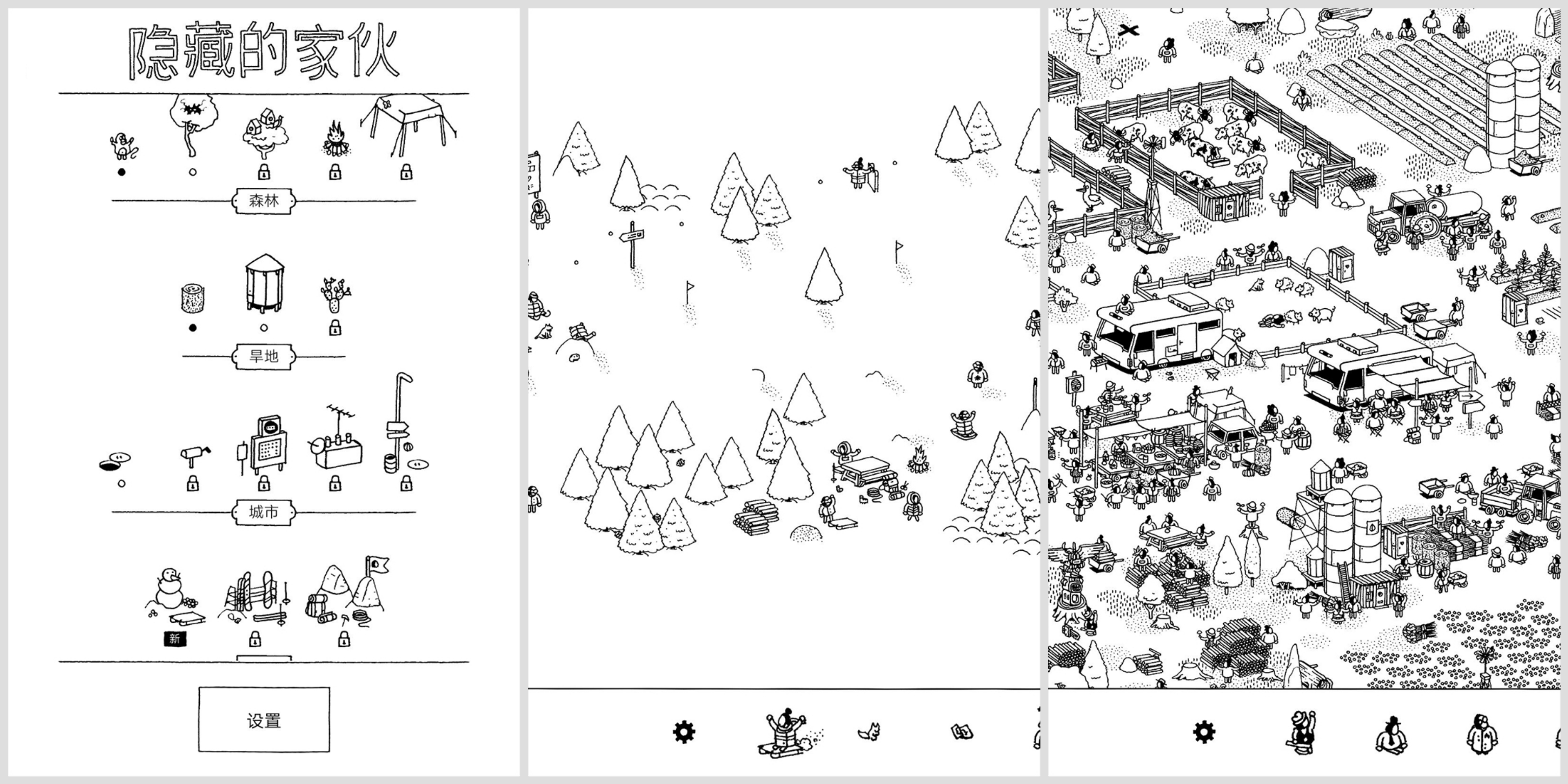 隐藏的家伙

森林

旱地

城市

新

设置