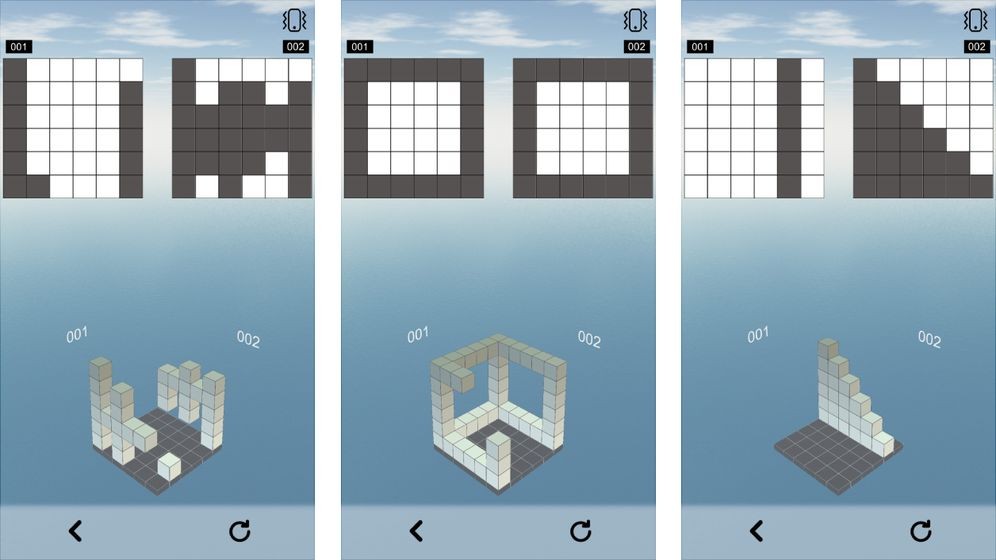 001
002
001
002

001
002
001
002

001
002
001
002