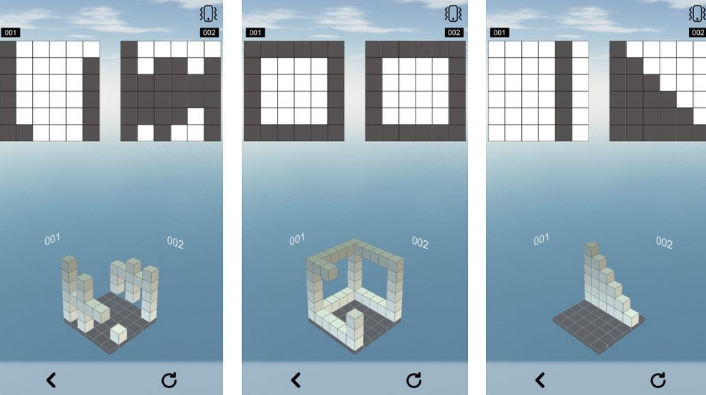 001
002
001
002

001
002
001
002

001
002
001
002