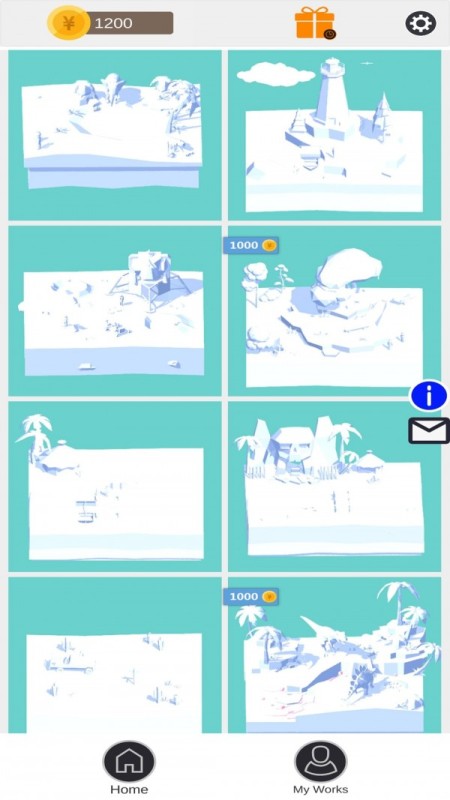 ¥ 1200

1000

i

1000

Home

My Works