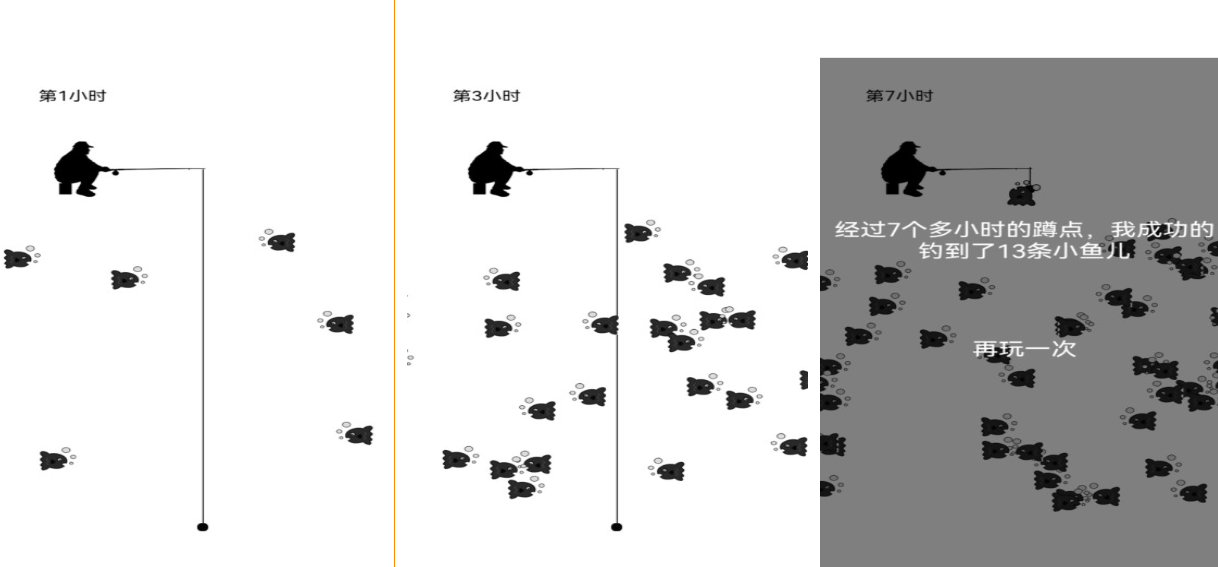 第1小时

第3小时

第7小时

经过7个多小时的蹲点，我成功的钓到了13条小鱼儿

再玩一次