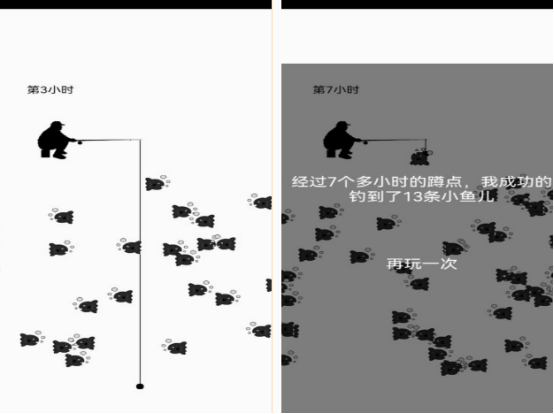 第3小时

第7小时

经过7个多小时的蹲点，我成功的钓到了13条小鱼儿

再玩一次