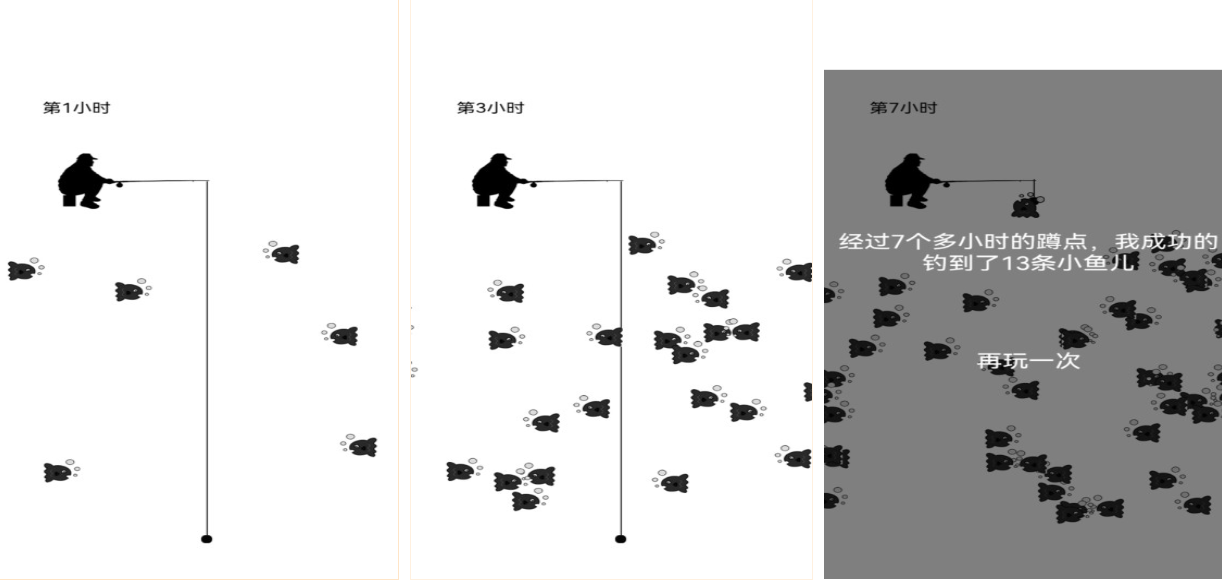 第1小时

第3小时

第7小时

经过7个多小时的蹲点，我成功的钓到了13条小鱼儿

再玩一次