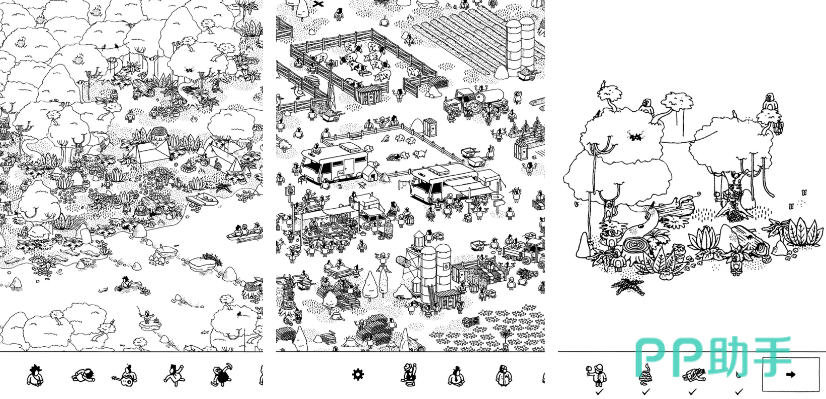 PP助手