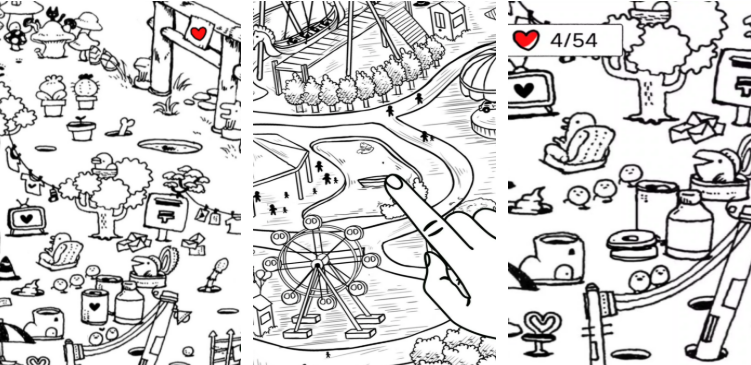 4/54