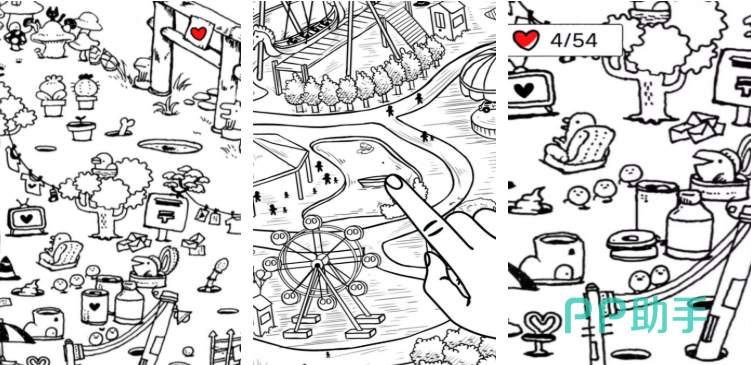 4/54

PP助手