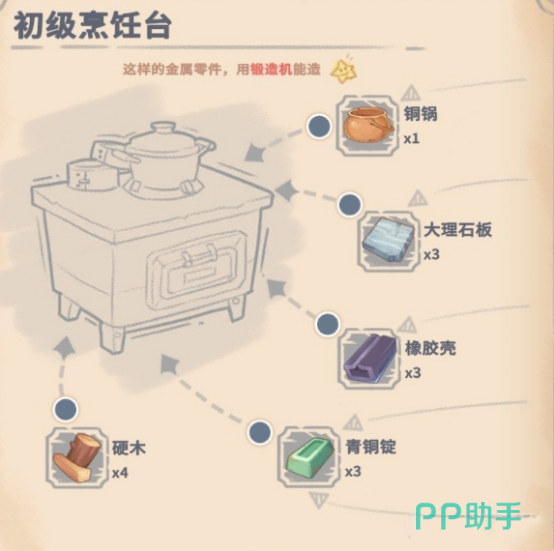 初级烹饪台

这样的金属零件，用锻造机能造

铜锅
x1

大理石板
x3

橡胶壳
x3

硬木
x4

青铜锭
x3

PP助手