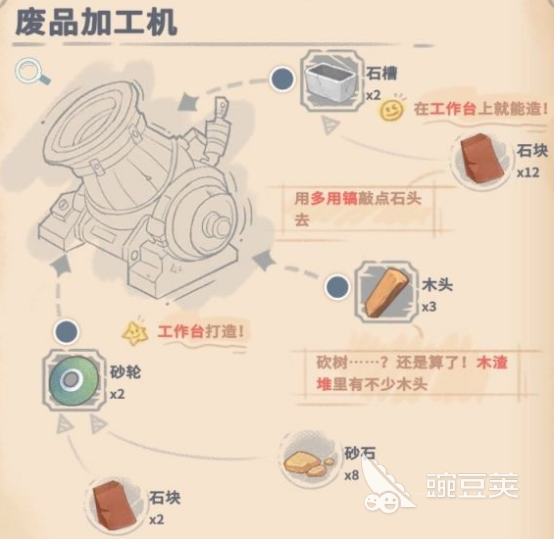 废品加工机

石槽
x2

在工作台上就能造！

石块
x12

用多用镐敲点石头去

木头
x3

工作台打造！

砍树……？还是算了！木渣堆里有不少木头

砂轮
x2

砂石
x8

石块
x2

豌豆荚